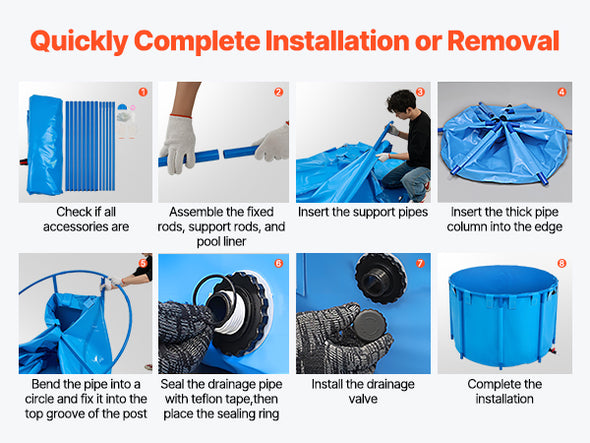 Quickly Complete Installation or Removal

1
Check if all accessories are

2
Assemble the fixed rods, support rods, and pool liner

3
Insert the support pipes

4
Insert the thick pipe column into the edge

5
Bend the pipe into a circle and fix it into the top groove of the post

6
Seal the drainage pipe with teflon tape,then place the sealing ring

7
Install the drainage valve

8
Complete the installation